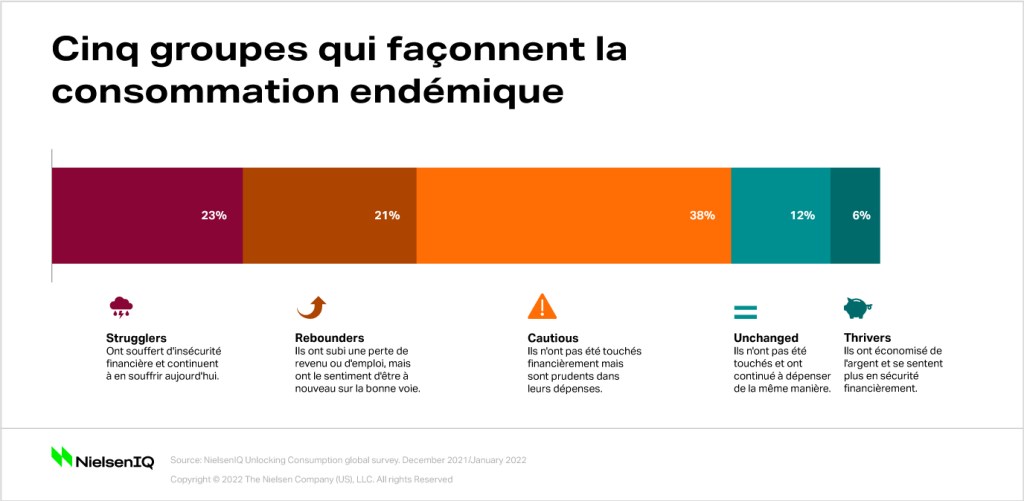 Cinq groupes qui façonnent la consommation endémique

23%

21%

38%

12%

6%

Strugglers
Ont souffert d'insécurité financière et continuent à en souffrir aujourd'hui.

Rebounders
Ils ont subi une perte de revenu ou d'emploi, mais ont le sentiment d'être à nouveau sur la bonne voie.

Cautious
Ils n'ont pas été touchés financièrement mais sont prudents dans leurs dépenses.

Unchanged
Ils n'ont pas été touchés et ont continué à dépenser de la même manière.

Thrivers
Ils ont économisé de l'argent et se sentent plus en sécurité financièrement.

NielsenIQ

Source: NielsenIQ Unlocking Consumption global survey. December 2021/January 2022

Copyright © 2022 The Nielsen Company (US), LLC. All rights Reserved