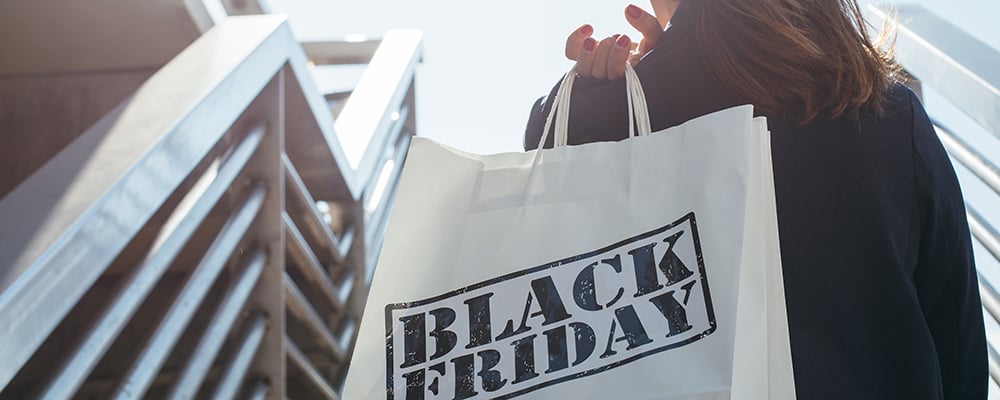 BLACK FRIDAY