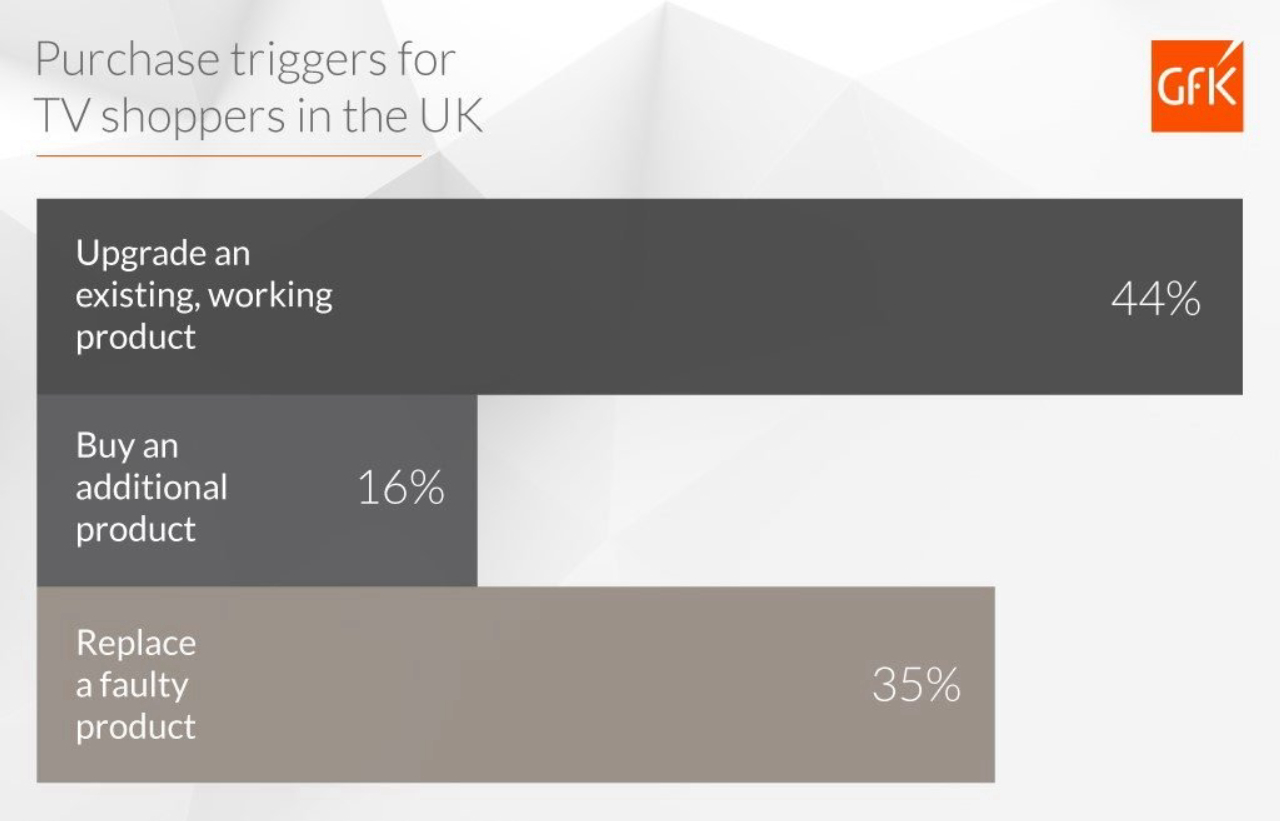 Purchase triggers for TV shoppers in the UK

GfK

Upgrade an existing, working product 44%

Buy an additional product 16%

Replace a faulty product 35%